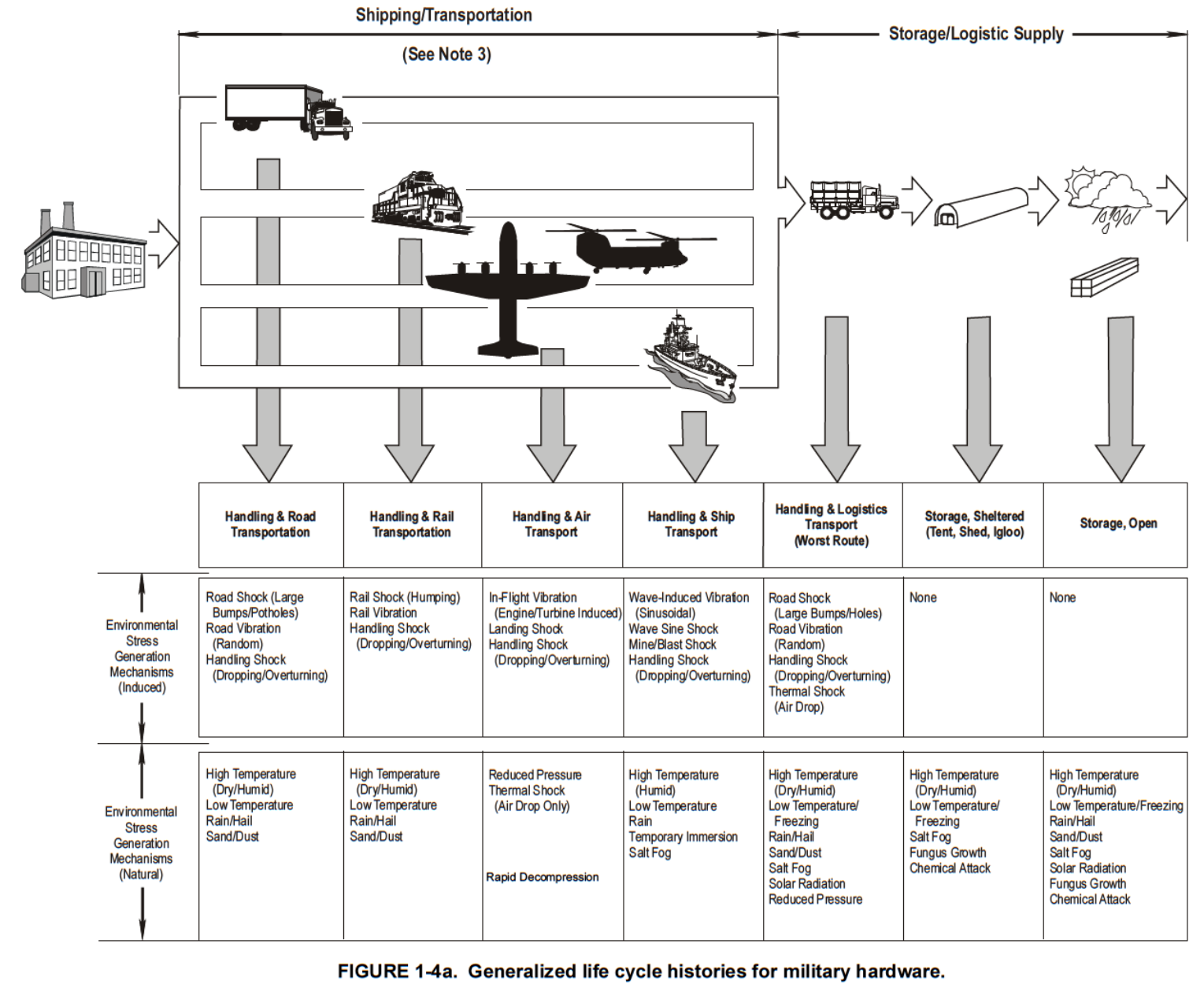 Shipping/Transportation

(See Note 3)

Storage/Logistic Supply

|  | Handling & Road Transportation | Handling & Rail Transportation | Handling & Air Transport | Handling & Ship Transport | Handling & Logistics Transport (Worst Route) | Storage, Sheltered (Tent, Shed, Igloo) | Storage, Open |
|---|---|---|---|---|---|---|---|
| Environmental Stress Generation Mechanisms (Induced) | Road Shock (Large Bumps/Potholes) Road Vibration (Random) Handling Shock (Dropping/Overturning) | Rail Shock (Humping) Rail Vibration Handling Shock (Dropping/Overturning) | In-Flight Vibration (Engine/Turbine Induced) Landing Shock Handling Shock (Dropping/Overturning) | Wave-Induced Vibration (Sinusoidal) Wave Sine Shock Mine/Blast Shock Handling Shock (Dropping/Overturning) | Road Shock (Large Bumps/Holes) Road Vibration (Random) Handling Shock (Dropping/Overturning) Thermal Shock (Air Drop) | None | None |
| Environmental Stress Generation Mechanisms (Natural) | High Temperature (Dry/Humid) Low Temperature Rain/Hail Sand/Dust | High Temperature (Dry/Humid) Low Temperature Rain/Hail Sand/Dust | Reduced Pressure Thermal Shock (Air Drop Only) Rapid Decompression | High Temperature (Humid) Low Temperature Rain Temporary Immersion Salt Fog | High Temperature (Dry/Humid) Low Temperature/ Freezing Rain/Hail Sand/Dust Salt Fog Solar Radiation Reduced Pressure | High Temperature (Dry/Humid) Low Temperature/ Freezing Salt Fog Fungus Growth Chemical Attack | High Temperature (Dry/Humid) Low Temperature/Freezing Rain/Hail Sand/Dust Salt Fog Solar Radiation Fungus Growth Chemical Attack |

FIGURE 1-4a. Generalized life cycle histories for military hardware.